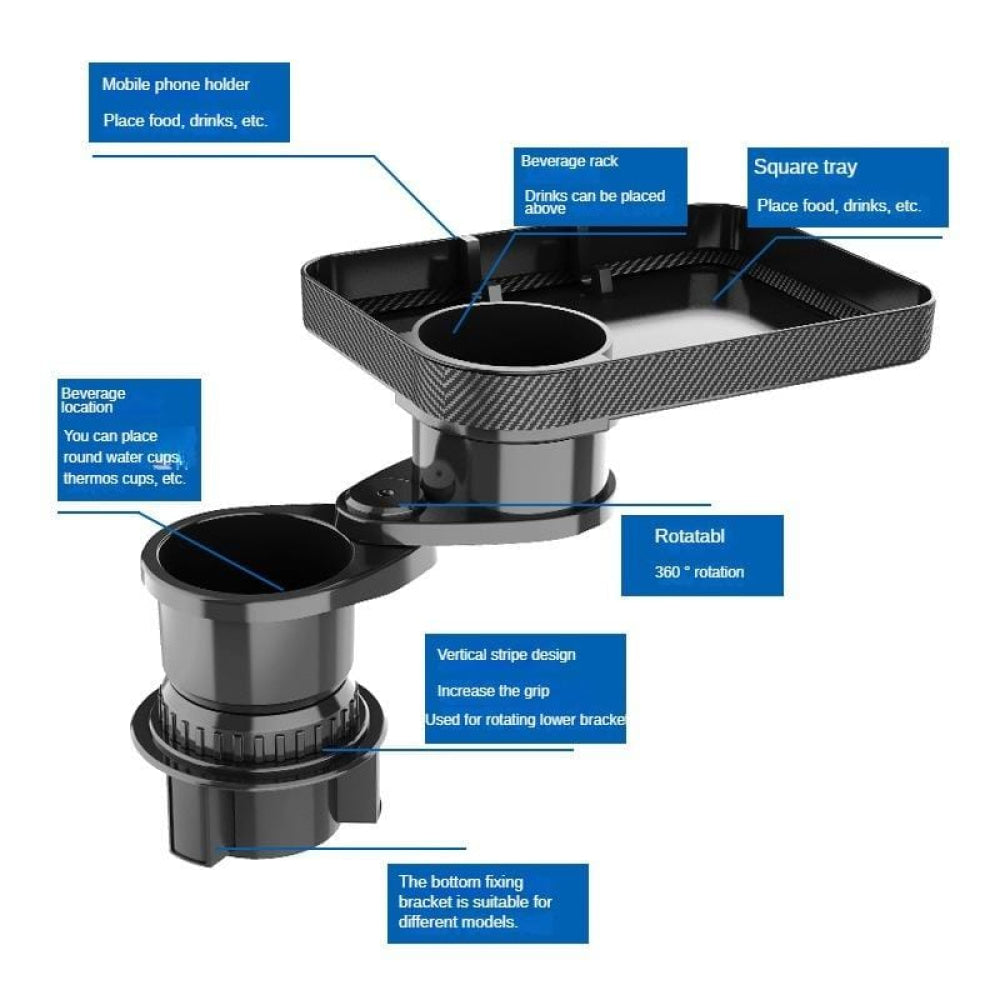 Mobile phone holder

Place food, drinks, etc.

Beverage rack

Drinks can be placed above

Square tray

Place food, drinks, etc.

Beverage location

You can place round water cups, thermos cups, etc.

Rotatabl

360 ° rotation

Vertical stripe design

Increase the grip

Used for rotating lower bracket

The bottom fixing bracket is suitable for different models.