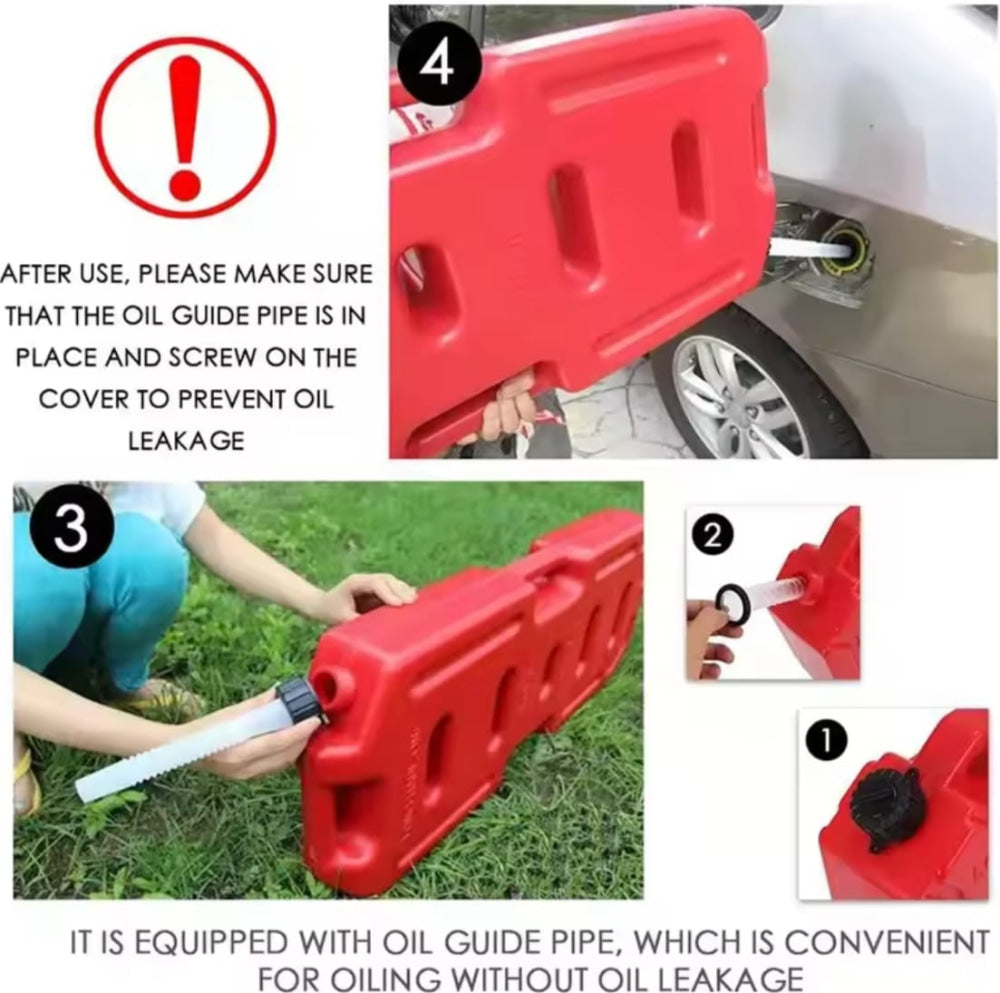 !

4

AFTER USE, PLEASE MAKE SURE THAT THE OIL GUIDE PIPE IS IN PLACE AND SCREW ON THE COVER TO PREVENT OIL LEAKAGE

3

2

1

IT IS EQUIPPED WITH OIL GUIDE PIPE, WHICH IS CONVENIENT FOR OILING WITHOUT OIL LEAKAGE