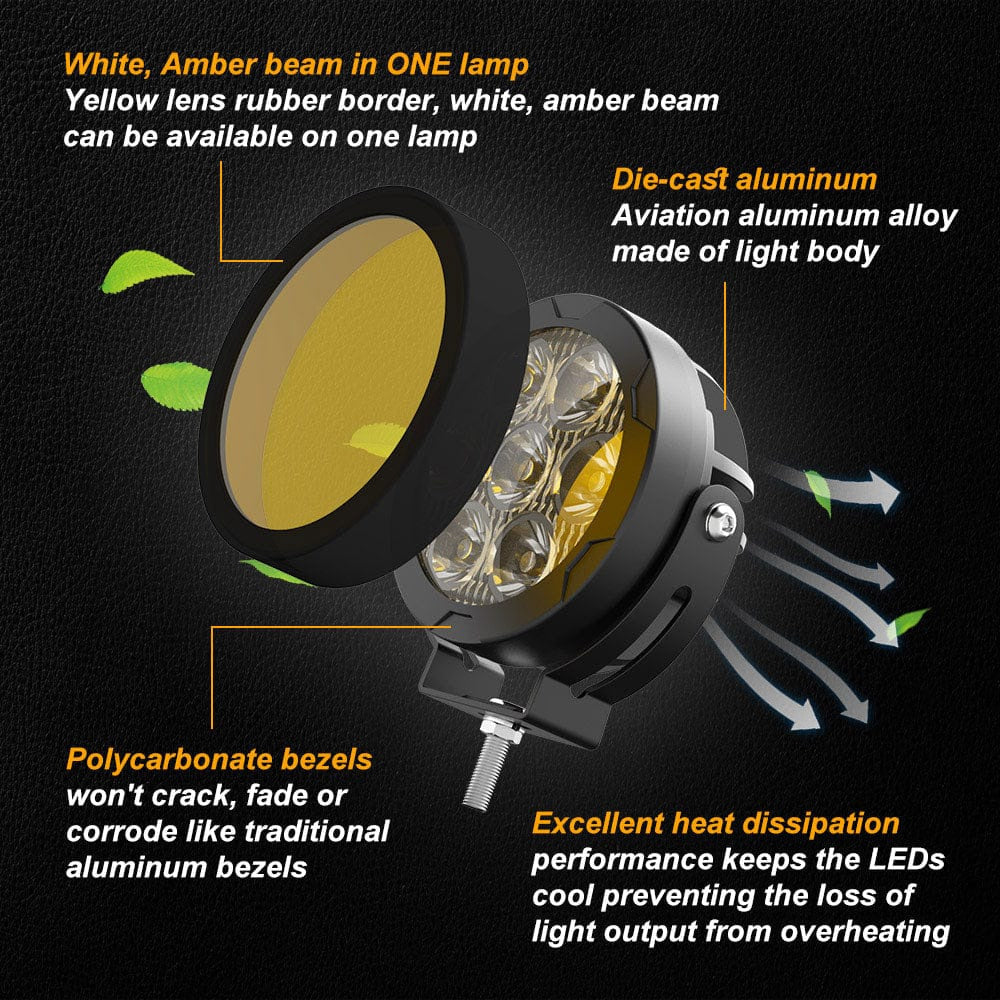 White, Amber beam in ONE lamp
Yellow lens rubber border, white, amber beam can be available on one lamp

Die-cast aluminum
Aviation aluminum alloy made of light body

Polycarbonate bezels
won't crack, fade or corrode like traditional aluminum bezels

Excellent heat dissipation
performance keeps the LEDs cool preventing the loss of light output from overheating