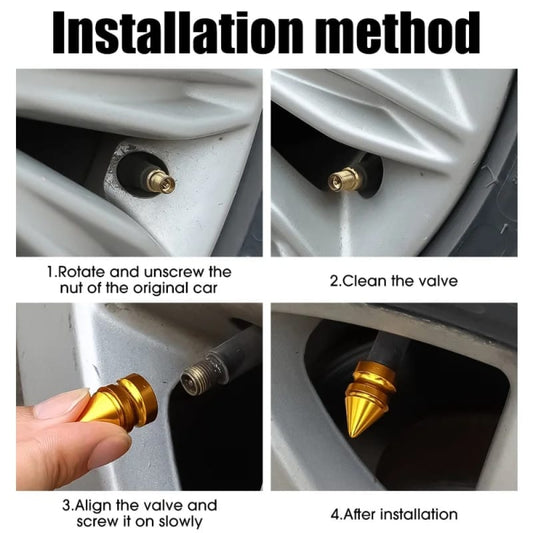 Installation method

1.Rotate and unscrew the nut of the original car

2.Clean the valve

3.Align the valve and screw it on slowly

4.After installation