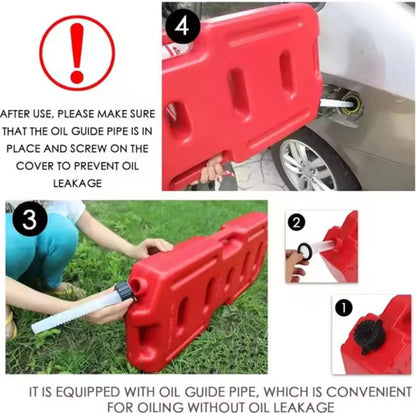 !

AFTER USE, PLEASE MAKE SURE THAT THE OIL GUIDE PIPE IS IN PLACE AND SCREW ON THE COVER TO PREVENT OIL LEAKAGE

4

3

2

1

IT IS EQUIPPED WITH OIL GUIDE PIPE, WHICH IS CONVENIENT FOR OILING WITHOUT OIL LEAKAGE