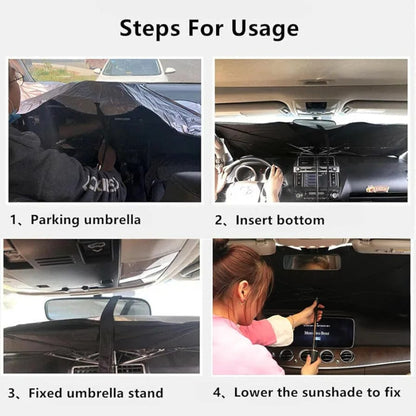 Steps For Usage

1、Parking umbrella

2、Insert bottom

3、Fixed umbrella stand

4、Lower the sunshade to fix